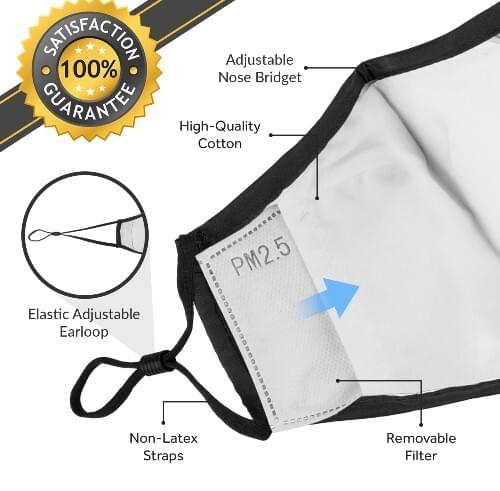 SATISFACTION
100%
GUARANTEE

Adjustable Nose Bridget

High-Quality Cotton

PM2.5

Elastic Adjustable Earloop

Non-Latex Straps

Removable Filter